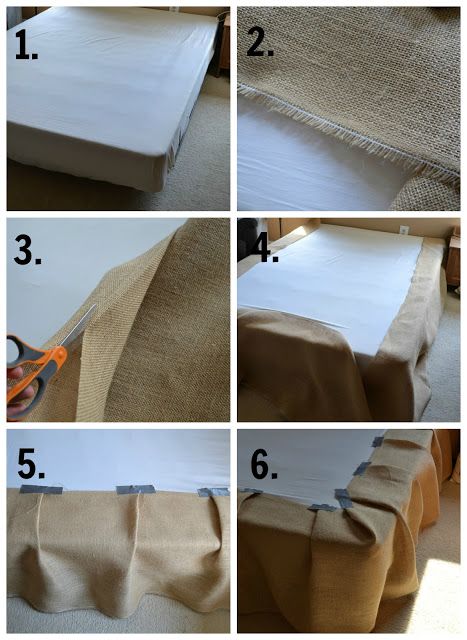 1.

2.

3.

4.

5.

6.