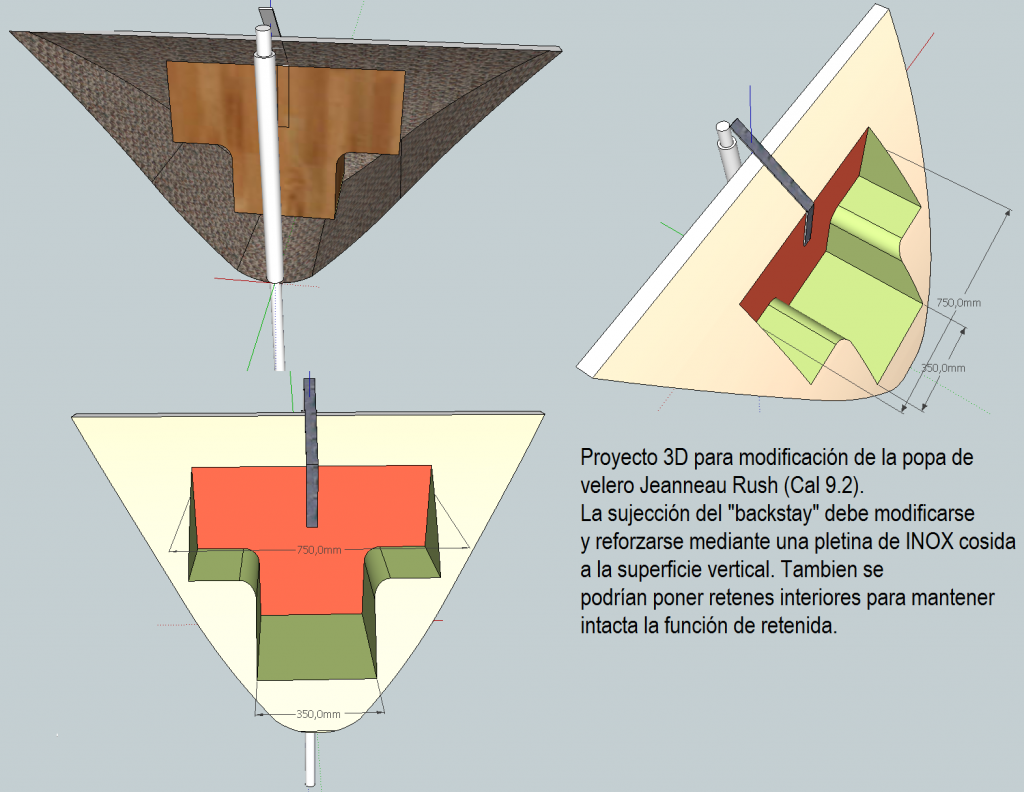 750,0mm

350,0mm

750,0mm

350,0mm

Proyecto 3D para modificación de la popa de velero Jeanneau Rush (Cal 9.2).
La sujección del "backstay" debe modificarse y reforzarse mediante una pletina de INOX cosida a la superficie vertical. Tambien se podrían poner retenes interiores para mantener intacta la función de retenida.